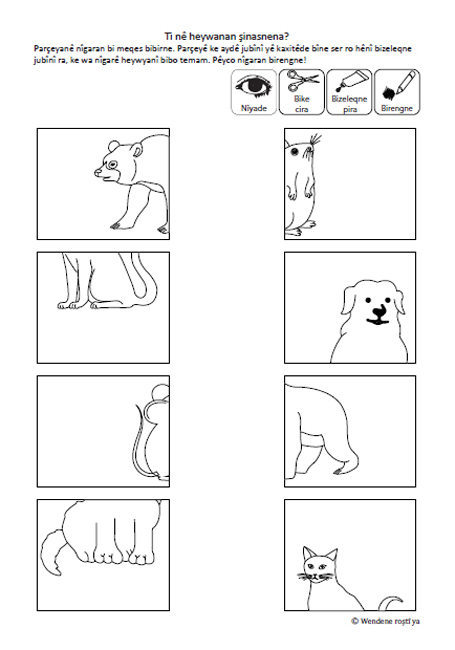 Ti nê heywanan şinasnena?

Parçeyanê nîgaran bi meqes bibirne. Parçeyê ke aydê jubînî yê kaxitêde bîne ser ro hênî bizeleqne jubînî ra, ke wa nîgarê heywanî bibo temam. Pêyco nîgaran birengne!

Niyade

Bike cira

Bizeleqne pira

Birengne

© Wendene roştî ya