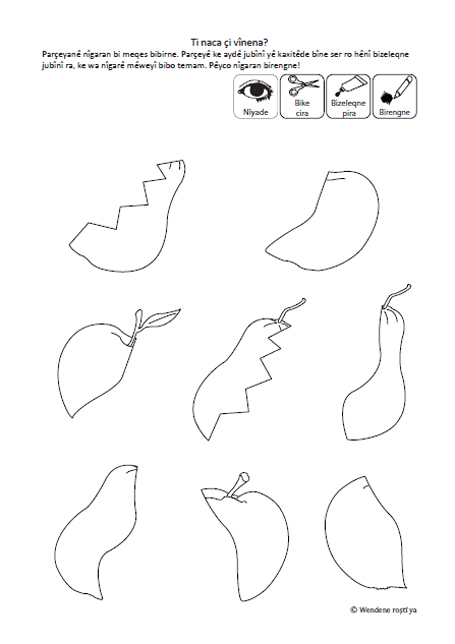 Ti naca çi vînena?

Parçeyanê nîgaran bi meqes bibirne. Parçeyê ke aydê jubînî yê kaxitêde bîne ser ro hênî bizeleqne jubînî ra, ke wa nîgarê mêweyî bibo temam. Pêyco nîgaran birengne!

Niyade

Bike cira

Bizeleqne pira

Birengne

© Wendene roştî ya